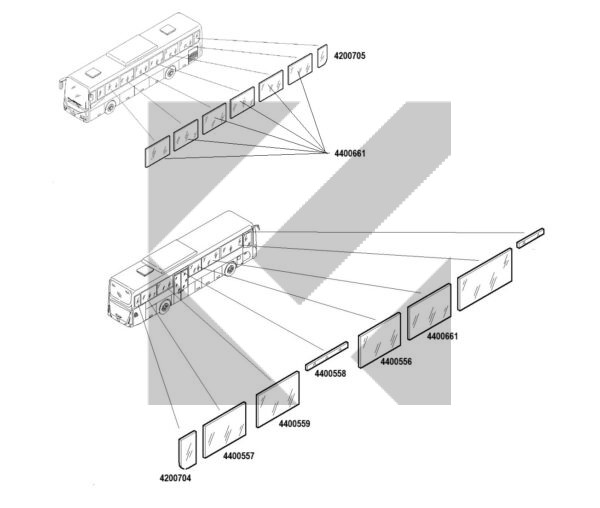 4200705

4400661

4400661

4400556

4400558

4400559

4400557

4200704